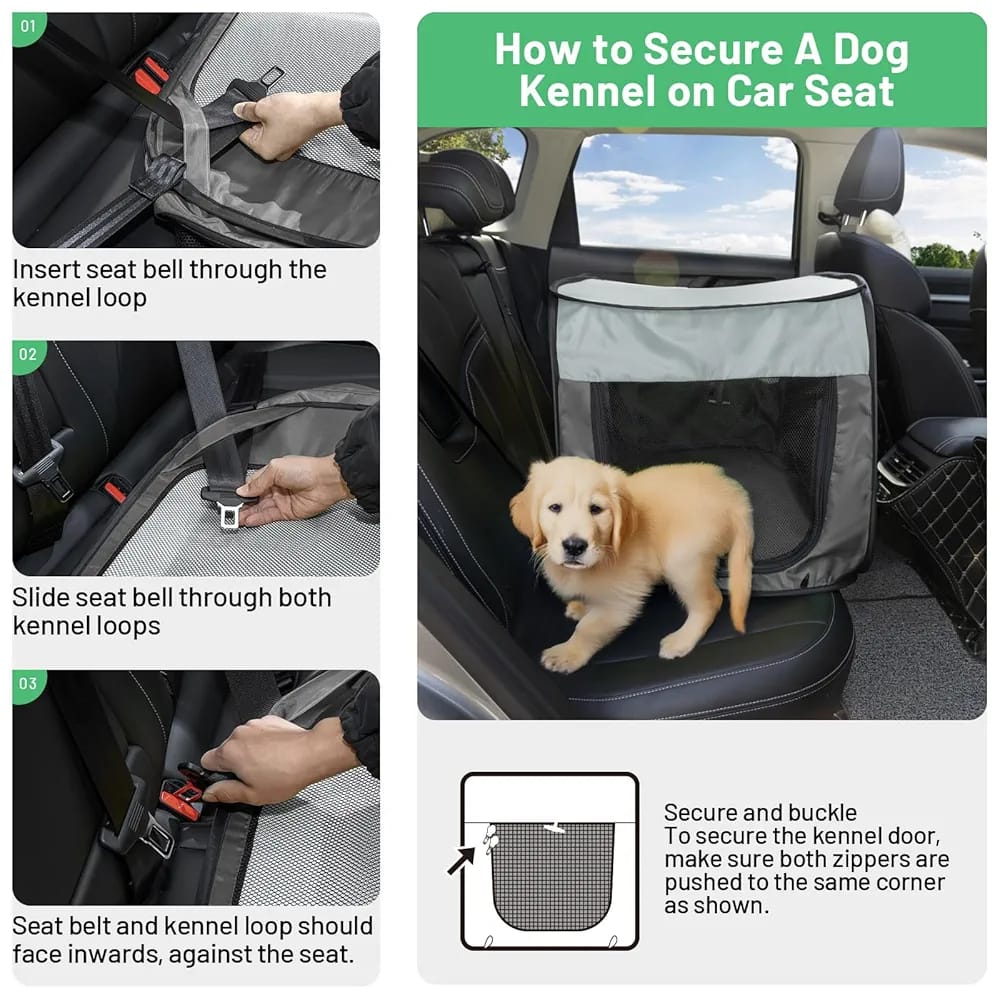 01

Insert seat bell through the kennel loop

02

Slide seat bell through both kennel loops

03

Seat belt and kennel loop should face inwards, against the seat.

How to Secure A Dog Kennel on Car Seat

Secure and buckle
To secure the kennel door, make sure both zippers are pushed to the same corner as shown.